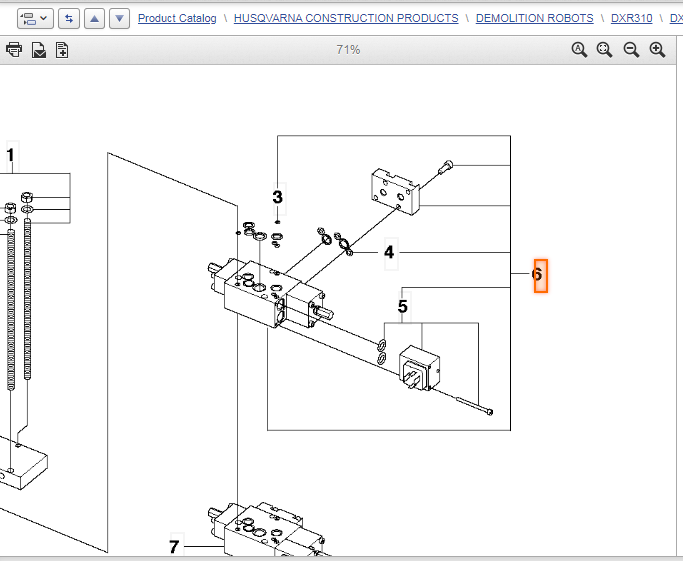 Product Catalog \ HUSQVARNA CONSTRUCTION PRODUCTS \ DEMOLITION ROBOTS \ DXR310 \ DX

71%

1

3

4

6

5

7